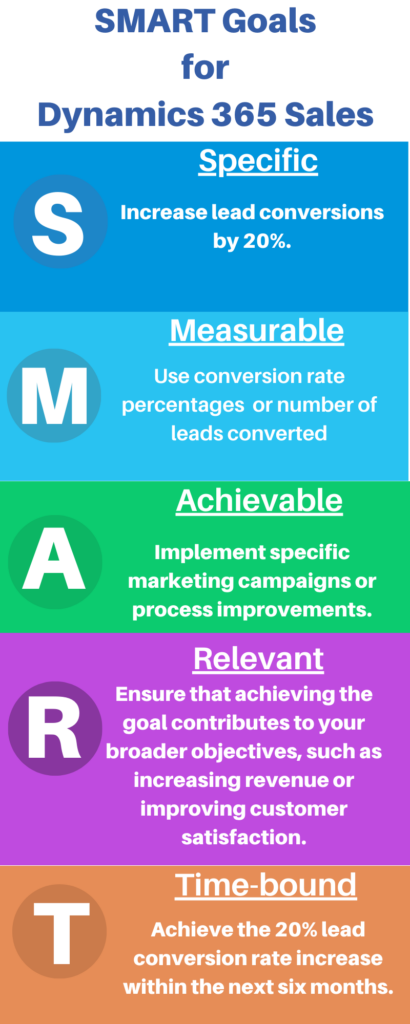 SMART Goals for Dynamics 365 Sales

S

Specific

Increase lead conversions by 20%.

M

Measurable

Use conversion rate percentages or number of leads converted

A

Achievable

Implement specific marketing campaigns or process improvements.

R

Relevant

Ensure that achieving the goal contributes to your broader objectives, such as increasing revenue or improving customer satisfaction.

T

Time-bound

Achieve the 20% lead conversion rate increase within the next six months.